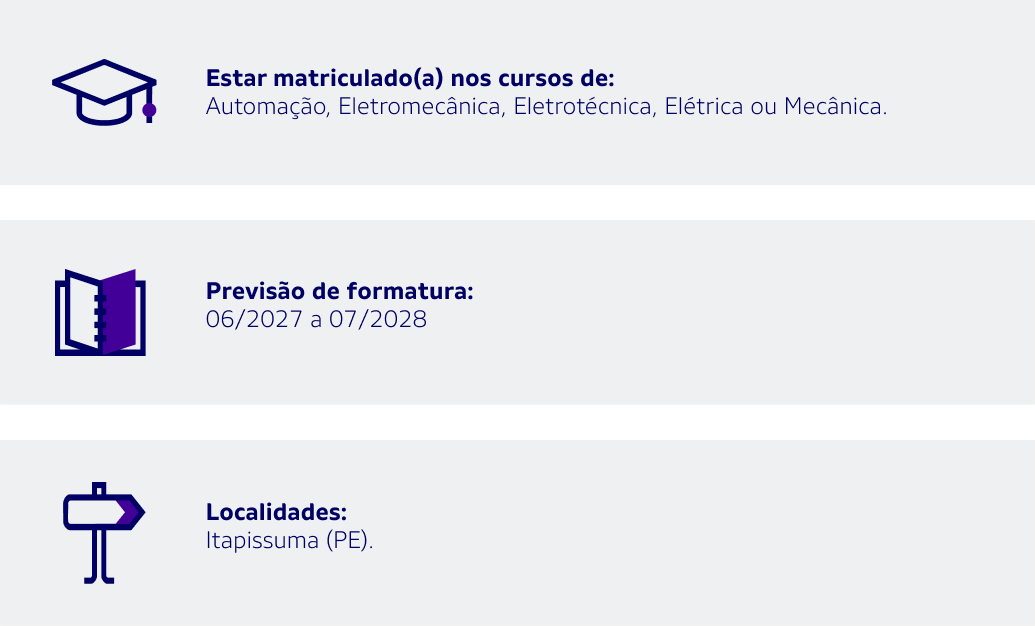 Estar matriculado(a) nos cursos de:
Automação, Eletromecânica, Eletrotécnica, Elétrica ou Mecânica.

Previsão de formatura:
06/2027 a 07/2028

Localidades:
Itapissuma (PE).